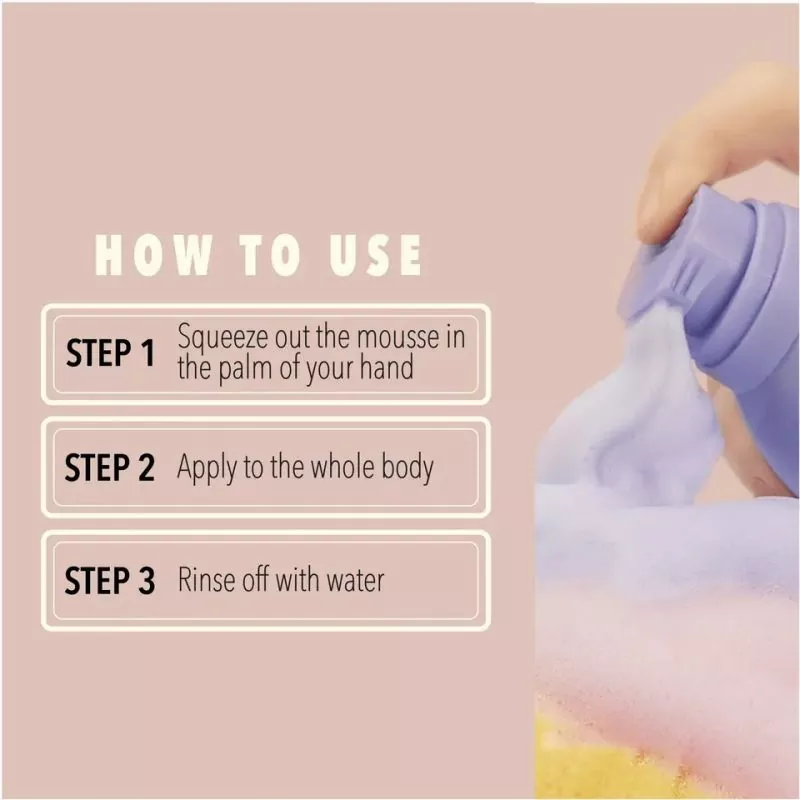 HOW TO USE

STEP 1 Squeeze out the mousse in the palm of your hand

STEP 2 Apply to the whole body

STEP 3 Rinse off with water